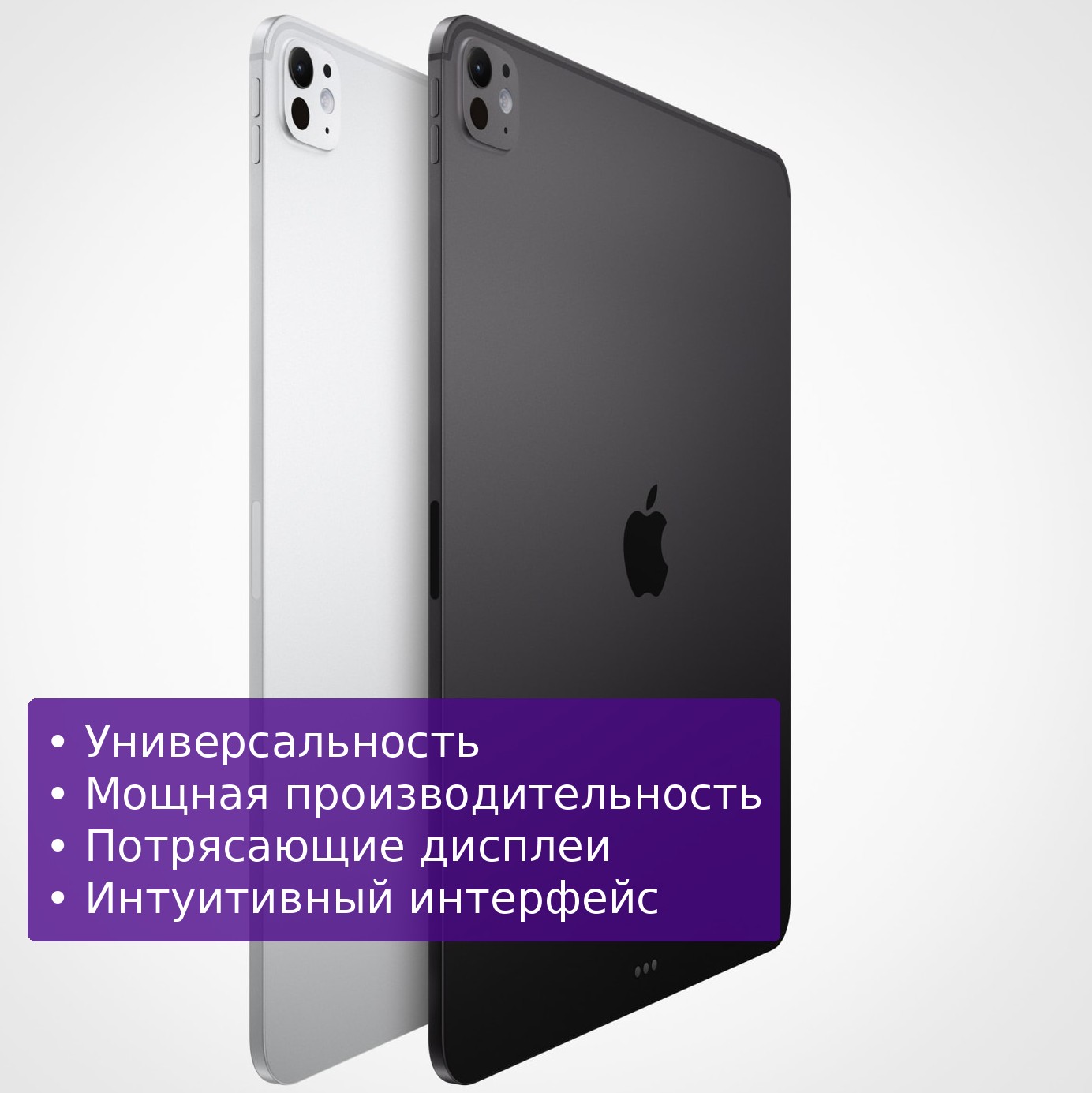 • Универсальность
• Мощная производительность
• Потрясающие дисплеи
• Интуитивный интерфейс